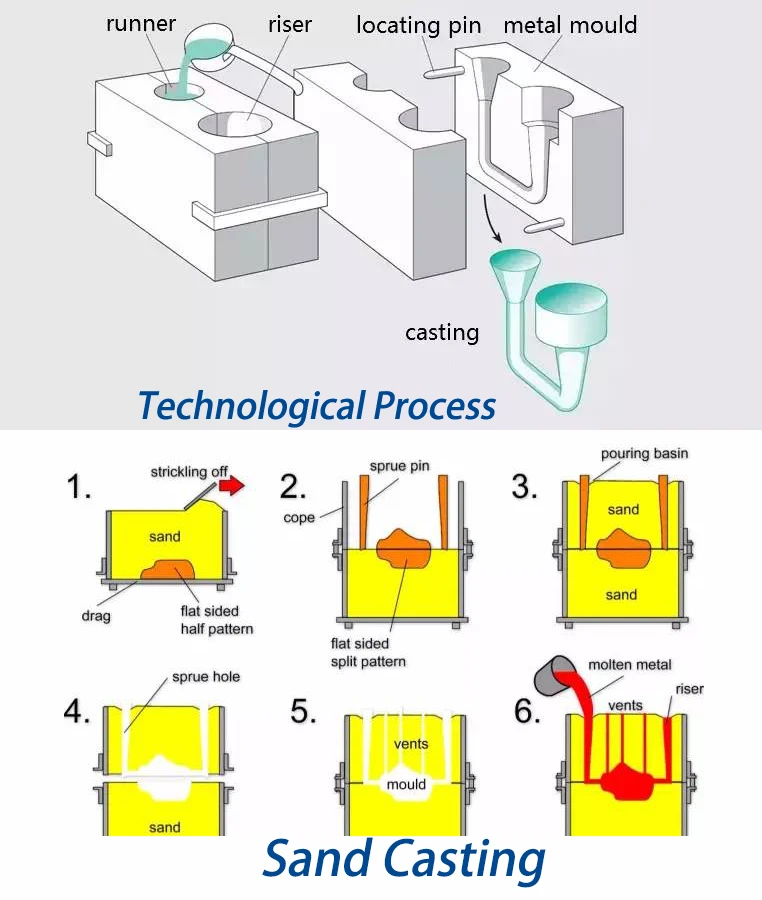 runner
riser
locating pin
metal mould
casting
Technological Process

1.
strickling off
sand
drag
flat sided half pattern

2.
sprue pin
cope
flat sided split pattern

3.
pouring basin
sand
sand

4.
sprue hole
sand

5.
vents
mould

6.
molten metal
vents
riser

Sand Casting